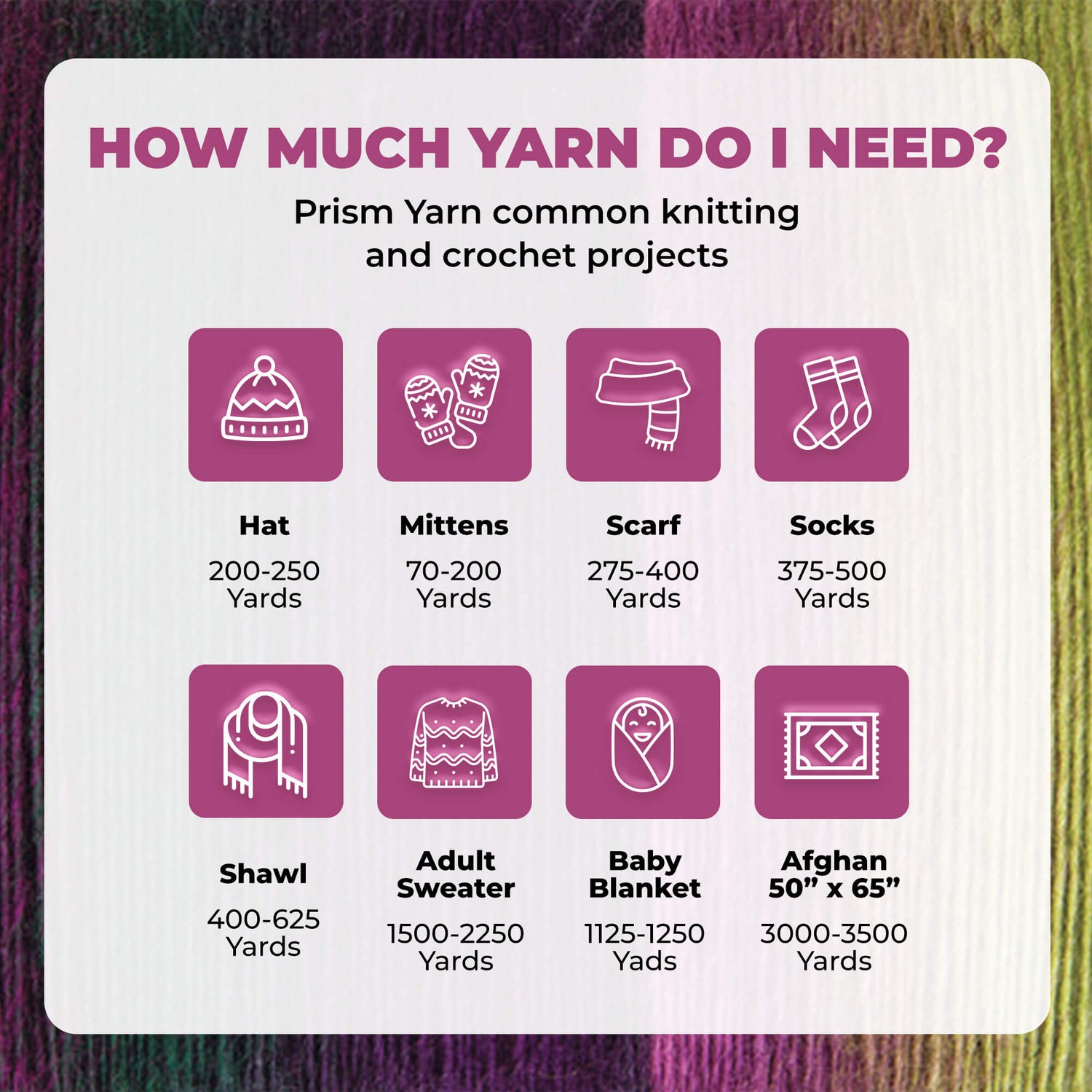 HOW MUCH YARN DO I NEED?

Prism Yarn common knitting and crochet projects

Hat
200-250 Yards

Mittens
70-200 Yards

Scarf
275-400 Yards

Socks
375-500 Yards

Shawl
400-625 Yards

Adult Sweater
1500-2250 Yards

Baby Blanket
1125-1250 Yads

Afghan 50” x 65”
3000-3500 Yards