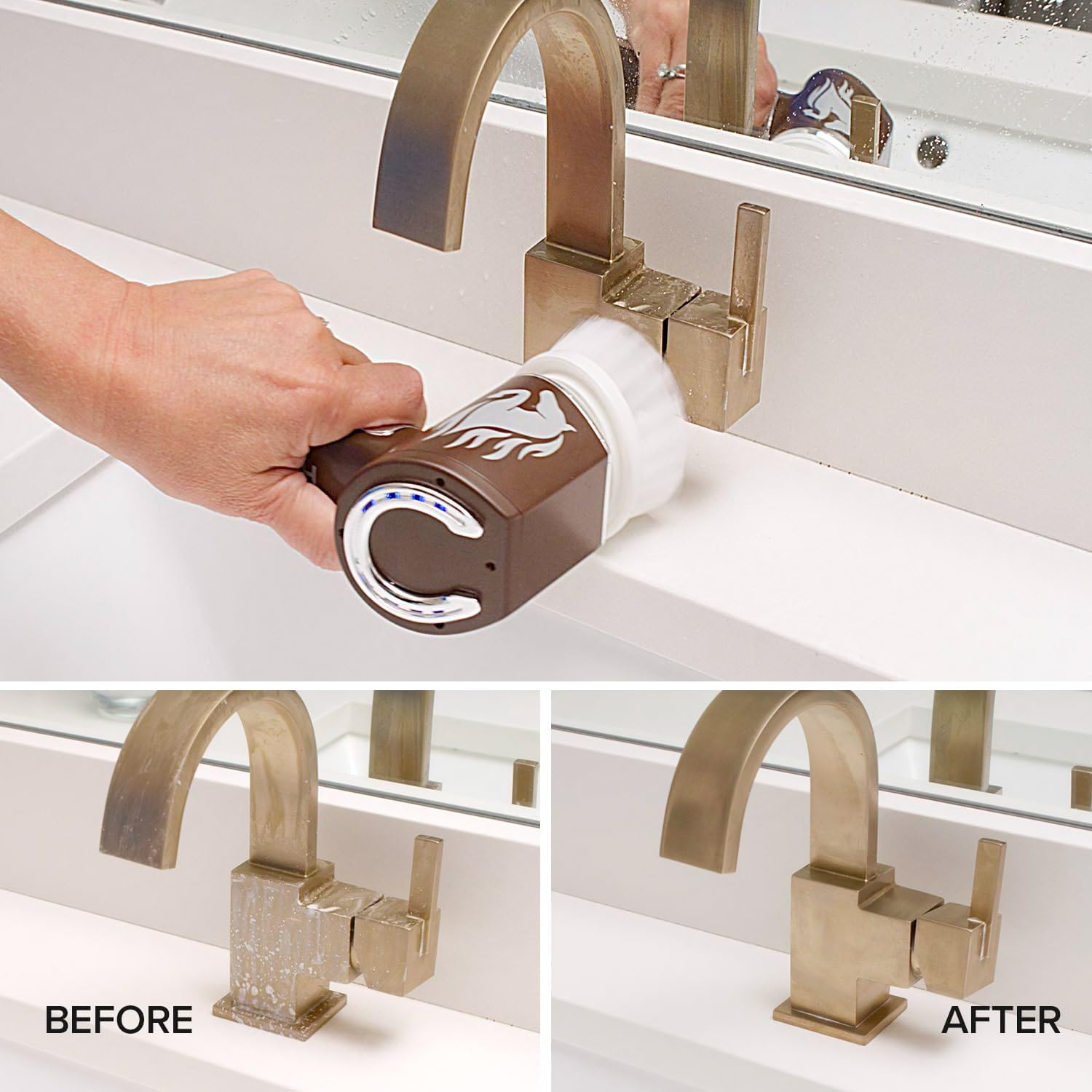 BEFORE

AFTER