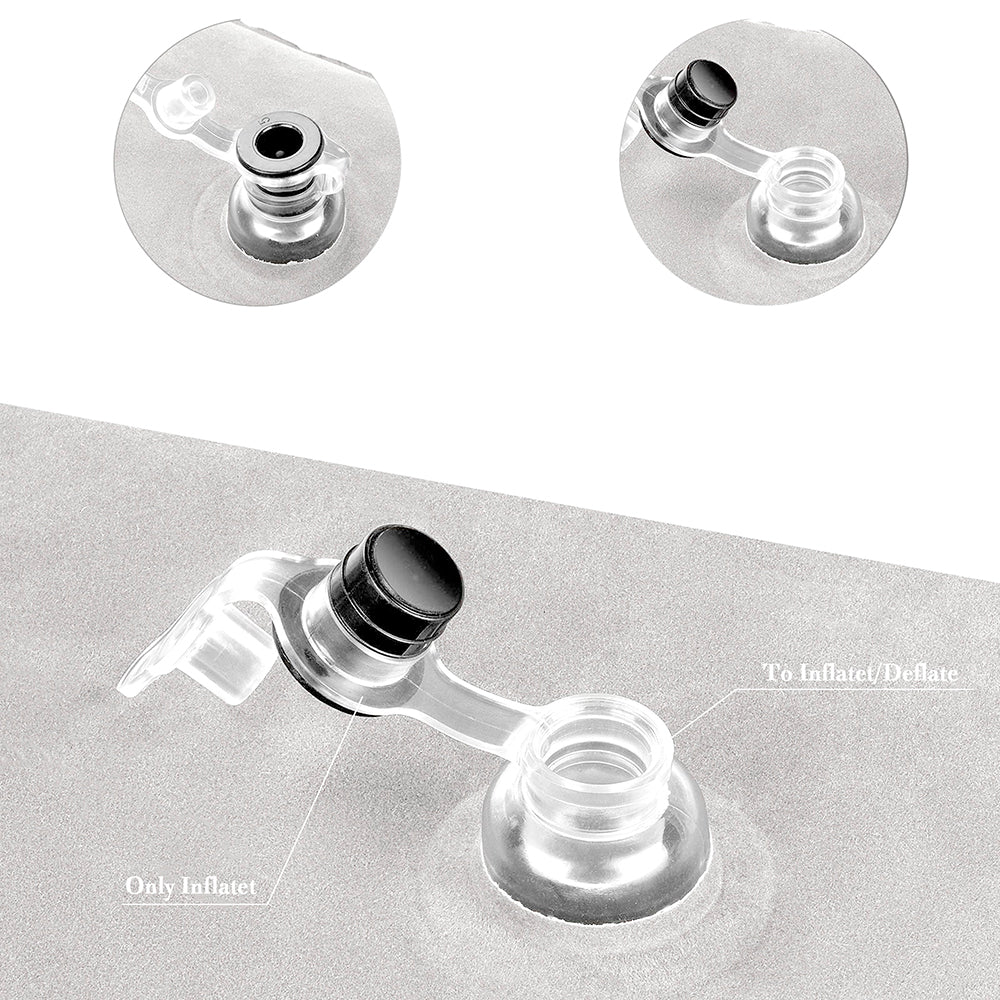 To Inflatet/Deflate

Only Inflatet